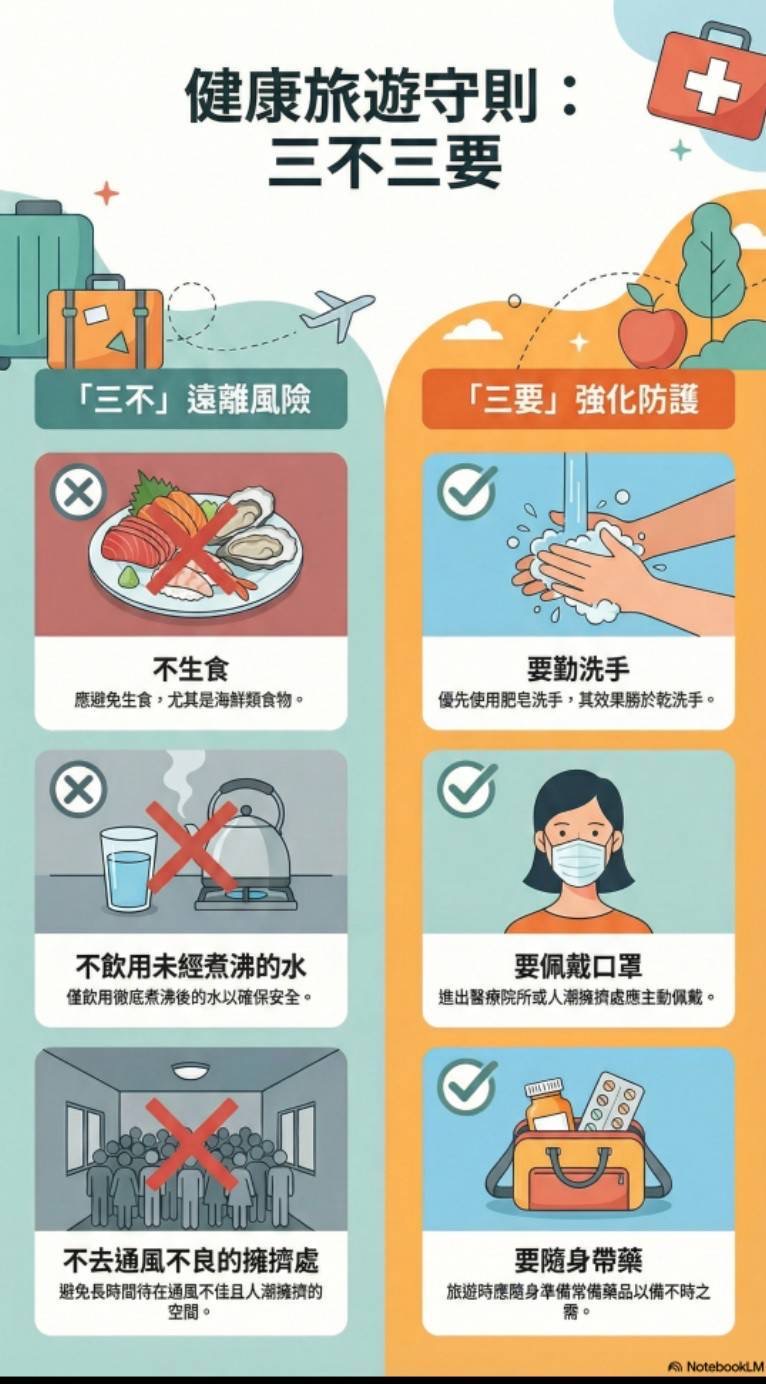 健康旅遊守則：
三不三要

「三不」遠離風險

不生食
應避免生食，尤其是海鮮類食物。

不飲用未經煮沸的水
僅飲用徹底煮沸後的水以確保安全。

不去通風不良的擁擠處
避免長時間待在通風不佳且人潮擁擠的空間。

「三要」強化防護

要勤洗手
優先使用肥皂洗手，其效果勝於乾洗手。

要佩戴口罩
進出醫療院所或人潮擁擠處應主動佩戴。

要隨身帶藥
旅遊時應隨身準備常備藥品以備不時之需。

NotebookLM